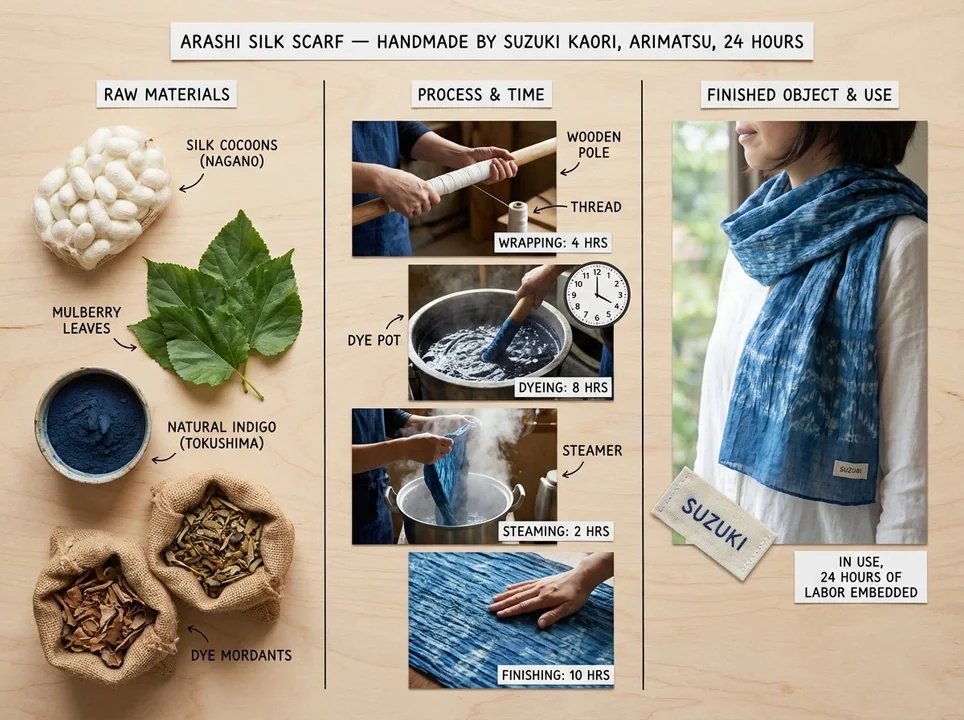 ARASHI SILK SCARF — HANDMADE BY SUZUKI KAORI, ARIMATSU, 24 HOURS

RAW MATERIALS

SILK COCOONS (NAGANO)

MULBERRY LEAVES

NATURAL INDIGO (TOKUSHIMA)

DYE MORDANTS

PROCESS & TIME

WOODEN POLE

THREAD

WRAPPING: 4 HRS

DYE POT

DYEING: 8 HRS

STEAMER

STEAMING: 2 HRS

FINISHING: 10 HRS

FINISHED OBJECT & USE

SUZUKI

SUZUKI

IN USE, 24 HOURS OF LABOR EMBEDDED